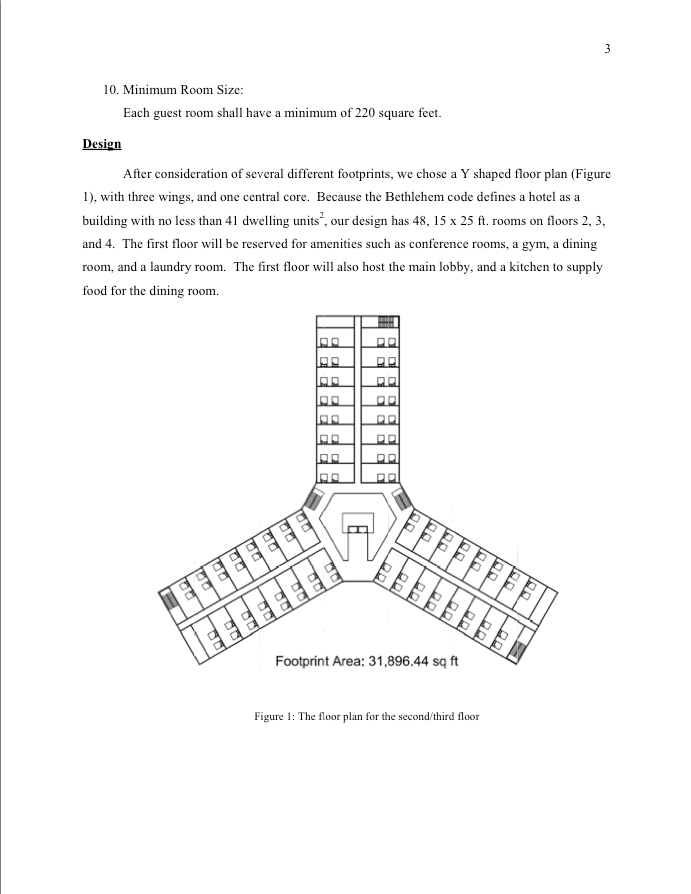 3

10. Minimum Room Size:

Each guest room shall have a minimum of 220 square feet.

Design

After consideration of several different footprints, we chose a Y shaped floor plan (Figure 1), with three wings, and one central core. Because the Bethlehem code defines a hotel as a building with no less than 41 dwelling units$^2$, our design has 48, 15 x 25 ft. rooms on floors 2, 3, and 4. The first floor will be reserved for amenities such as conference rooms, a gym, a dining room, and a laundry room. The first floor will also host the main lobby, and a kitchen to supply food for the dining room.

Footprint Area: 31,896.44 sq ft

Figure 1: The floor plan for the second/third floor