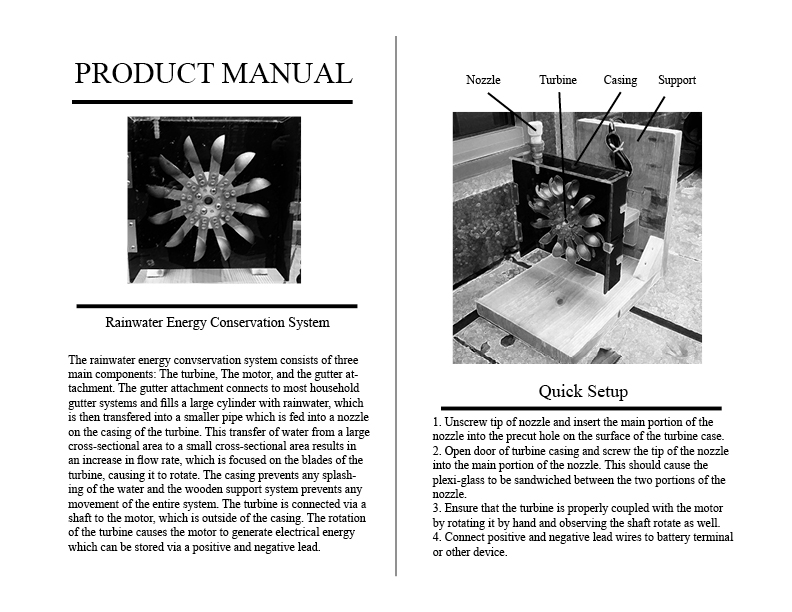 PRODUCT MANUAL

Rainwater Energy Conservation System

The rainwater energy convservation system consists of three main components: The turbine, The motor, and the gutter attachment. The gutter attachment connects to most household gutter systems and fills a large cylinder with rainwater, which is then transfered into a smaller pipe which is fed into a nozzle on the casing of the turbine. This transfer of water from a large cross-sectional area to a small cross-sectional area results in an increase in flow rate, which is focused on the blades of the turbine, causing it to rotate. The casing prevents any splashing of the water and the wooden support system prevents any movement of the entire system. The turbine is connected via a shaft to the motor, which is outside of the casing. The rotation of the turbine causes the motor to generate electrical energy which can be stored via a positive and negative lead.

Nozzle Turbine Casing Support

Quick Setup

1. Unscrew tip of nozzle and insert the main portion of the nozzle into the precut hole on the surface of the turbine case.
2. Open door of turbine casing and screw the tip of the nozzle into the main portion of the nozzle. This should cause the plexi-glass to be sandwiched between the two portions of the nozzle.
3. Ensure that the turbine is properly coupled with the motor by rotating it by hand and observing the shaft rotate as well.
4. Connect positive and negative lead wires to battery terminal or other device.