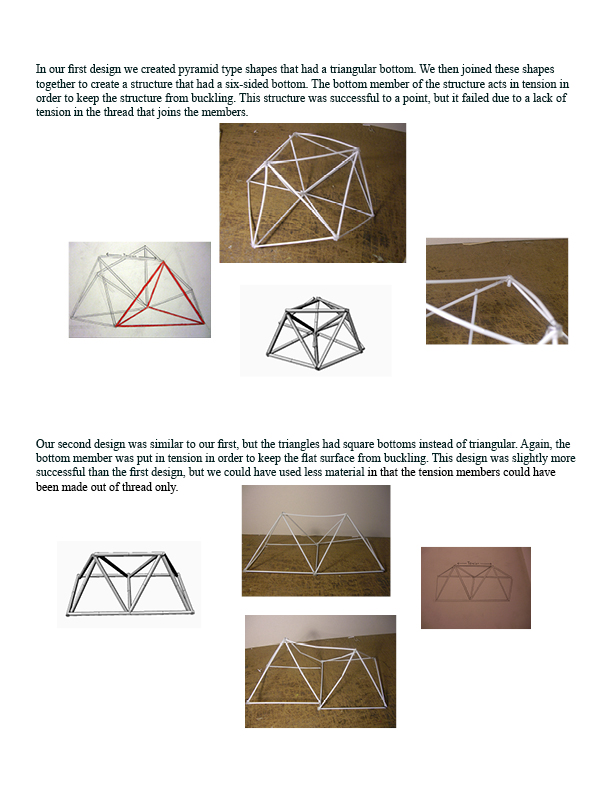 In our first design we created pyramid type shapes that had a triangular bottom. We then joined these shapes together to create a structure that had a six-sided bottom. The bottom member of the structure acts in tension in order to keep the structure from buckling. This structure was successful to a point, but it failed due to a lack of tension in the thread that joins the members.

Our second design was similar to our first, but the triangles had square bottoms instead of triangular. Again, the bottom member was put in tension in order to keep the flat surface from buckling. This design was slightly more successful than the first design, but we could have used less material in that the tension members could have been made out of thread only.