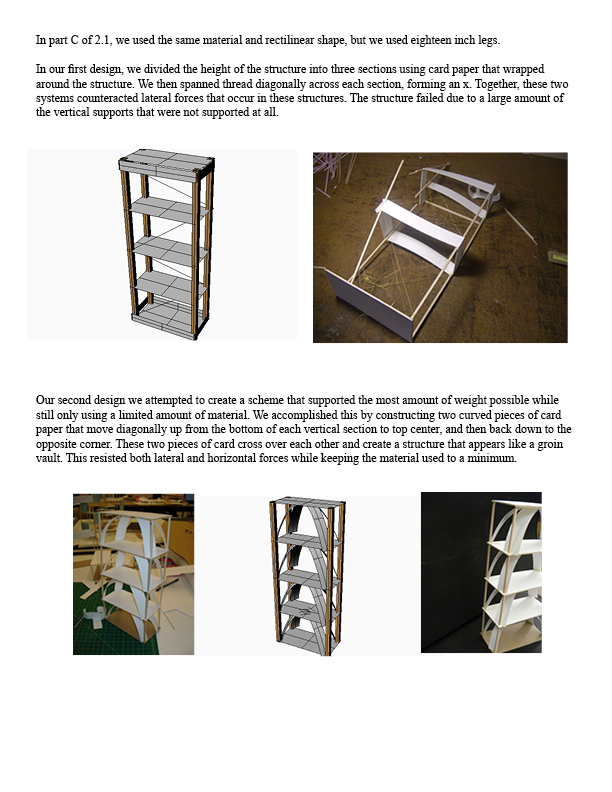 In part C of 2.1, we used the same material and rectilinear shape, but we used eighteen inch legs.

In our first design, we divided the height of the structure into three sections using card paper that wrapped around the structure. We then spanned thread diagonally across each section, forming an x. Together, these two systems counteracted lateral forces that occur in these structures. The structure failed due to a large amount of the vertical supports that were not supported at all.

Our second design we attempted to create a scheme that supported the most amount of weight possible while still only using a limited amount of material. We accomplished this by constructing two curved pieces of card paper that move diagonally up from the bottom of each vertical section to top center, and then back down to the opposite corner. These two pieces of card cross over each other and create a structure that appears like a groin vault. This resisted both lateral and horizontal forces while keeping the material used to a minimum.