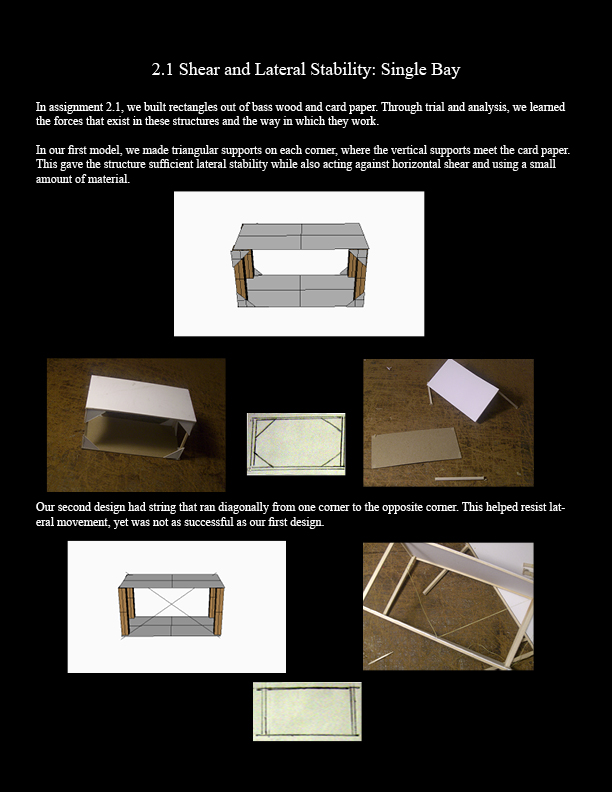 2.1 Shear and Lateral Stability: Single Bay

In assignment 2.1, we built rectangles out of bass wood and card paper. Through trial and analysis, we learned the forces that exist in these structures and the way in which they work.

In our first model, we made triangular supports on each corner, where the vertical supports meet the card paper. This gave the structure sufficient lateral stability while also acting against horizontal shear and using a small amount of material.

Our second design had string that ran diagonally from one corner to the opposite corner. This helped resist lateral movement, yet was not as successful as our first design.