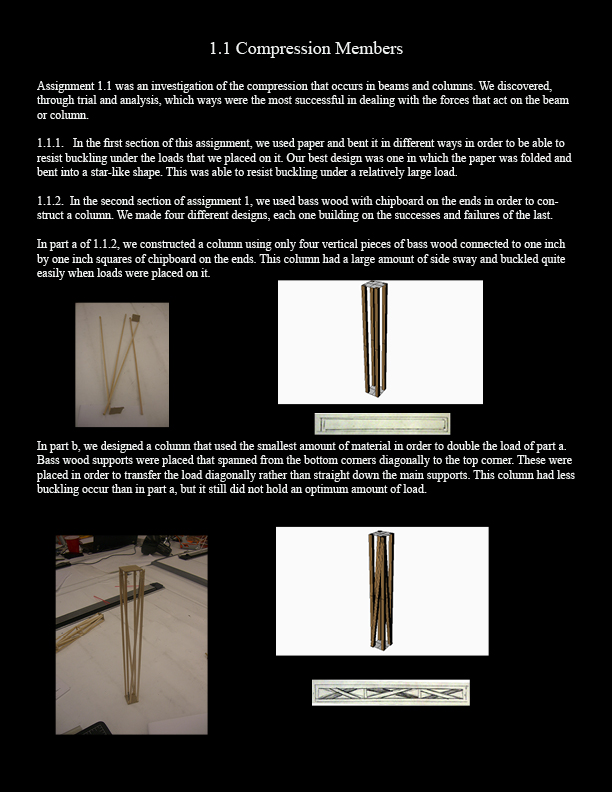 1.1 Compression Members

Assignment 1.1 was an investigation of the compression that occurs in beams and columns. We discovered, through trial and analysis, which ways were the most successful in dealing with the forces that act on the beam or column.

1.1.1. In the first section of this assignment, we used paper and bent it in different ways in order to be able to resist buckling under the loads that we placed on it. Our best design was one in which the paper was folded and bent into a star-like shape. This was able to resist buckling under a relatively large load.

1.1.2. In the second section of assignment 1, we used bass wood with chipboard on the ends in order to construct a column. We made four different designs, each one building on the successes and failures of the last.

In part a of 1.1.2, we constructed a column using only four vertical pieces of bass wood connected to one inch by one inch squares of chipboard on the ends. This column had a large amount of side sway and buckled quite easily when loads were placed on it.

In part b, we designed a column that used the smallest amount of material in order to double the load of part a. Bass wood supports were placed that spanned from the bottom corners diagonally to the top corner. These were placed in order to transfer the load diagonally rather than straight down the main supports. This column had less buckling occur than in part a, but it still did not hold an optimum amount of load.